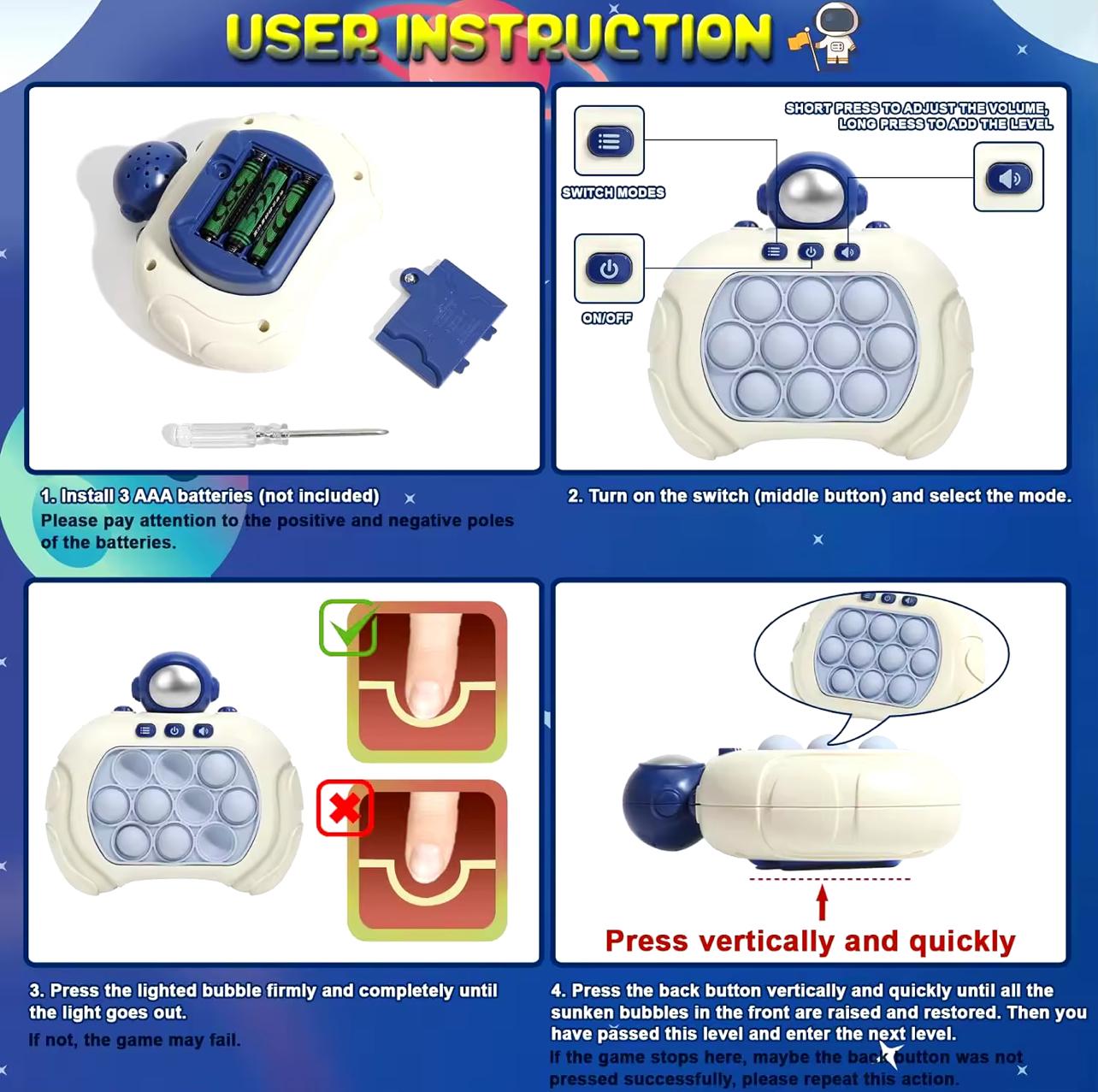 USER INSTRUCTION

SHORT PRESS TO ADJUST THE VOLUME, LONG PRESS TO ADD THE LEVEL

SWITCH MODES

ON/OFF

1. Install 3 AAA batteries (not included)
Please pay attention to the positive and negative poles of the batteries.

2. Turn on the switch (middle button) and select the mode.

Press vertically and quickly

3. Press the lighted bubble firmly and completely until the light goes out.
If not, the game may fail.

4. Press the back button vertically and quickly until all the sunken bubbles in the front are raised and restored. Then you have passed this level and enter the next level.
If the game stops here, maybe the back button was not pressed successfully, please repeat this action.